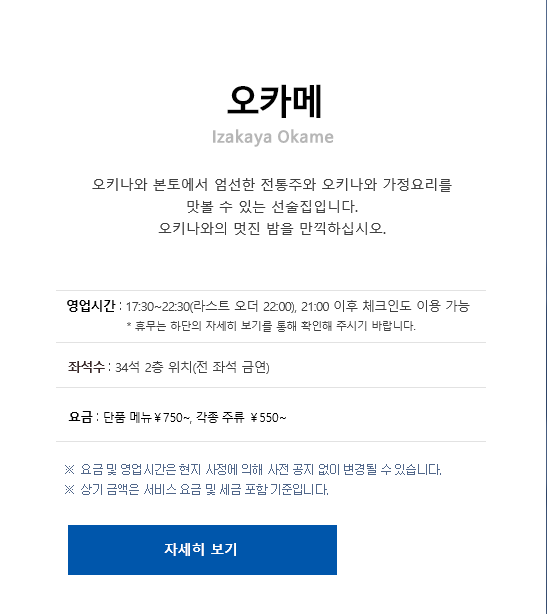 오카메

Izakaya Okame

오키나와 본토에서 엄선한 전통주와 오키나와 가정요리를 맛볼 수 있는 선술집입니다.
오키나와의 멋진 밤을 만끽하십시오.

영업시간 : 17:30~22:30(라스트 오더 22:00), 21:00 이후 체크인도 이용 가능
* 휴무는 하단의 자세히 보기를 통해 확인해 주시기 바랍니다.

좌석수 : 34석 2층 위치(전 좌석 금연)

요금 : 단품 메뉴 ¥750~, 각종 주류 ¥550~

※ 요금 및 영업 시간은 현지 사정에 의해 사전 공지 없이 변경될 수 있습니다.
※ 상기 금액은 서비스 요금 및 세금 포함 기준입니다.

자세히 보기